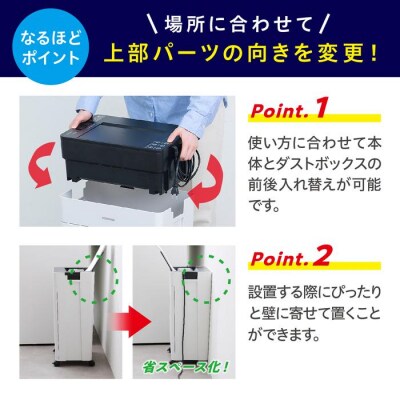 なるほどポイント

＼場所に合わせて／
上部パーツの向きを変更！

Point.1

使い方に合わせて本体とダストボックスの前後入れ替えが可能です。

Point.2

設置する際にぴったりと壁に寄せて置くことができます。

省スペース化！