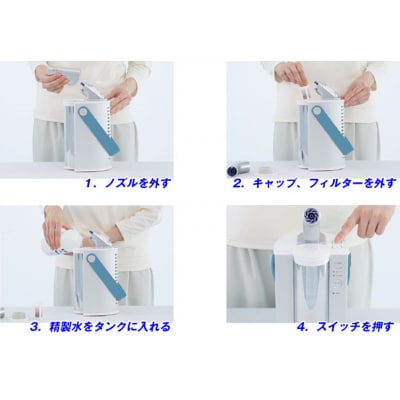 1. ノズルを外す

2. キャップ、フィルターを外す

3. 精製水をタンクに入れる

4. スイッチを押す