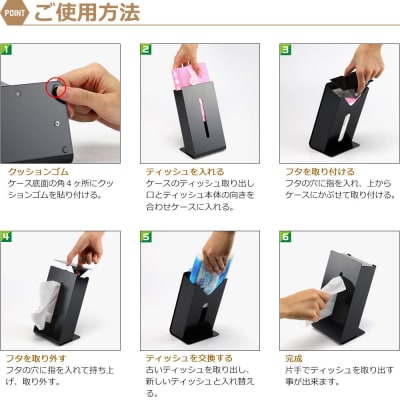 POINT ご使用方法

1

クッションゴム
ケース底面の角４ヶ所にクッションゴムを貼り付ける。

2

ティッシュを入れる
ケースのティッシュ取り出し口とティッシュ本体の向きを合わせケースに入れる。

3

フタを取り付ける
フタの穴に指を入れ、上からケースにかぶせて取り付ける。

4

フタを取り外す
フタの穴に指を入れて持ち上げ、取り外す。

5

ティッシュを交換する
古いティッシュを取り出し、新しいティッシュと入れ替える。

6

完成
片手でティッシュを取り出す事が出来ます。