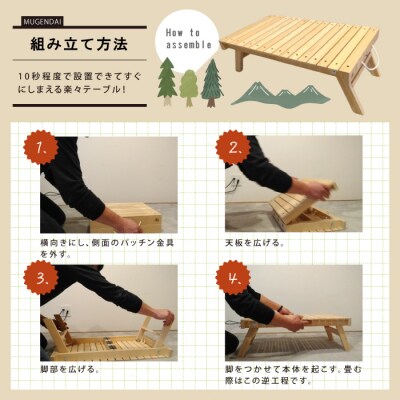 MUGENDAI

組み立て方法

10秒程度で設置できてすぐにしまえる楽々テーブル!

How to assemble

1、

横向きにし、側面のパッチン金具を外す。

2、

天板を広げる。

3、

脚部を広げる。

4、

脚をつかせて本体を起こす。畳む際はこの逆工程です。