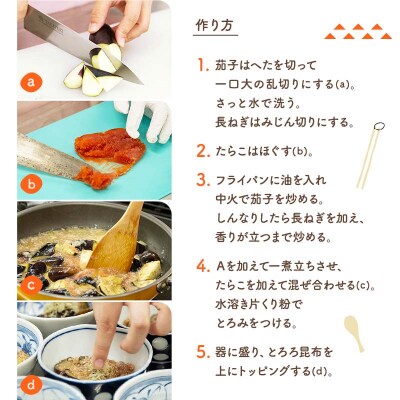 a

b

c

d

作り方

1. 茄子はへたを切って
一口大の乱切りにする(a)。
さっと水で洗う。
長ねぎはみじん切りにする。

2. たらこはほぐす(b)。

3. フライパンに油を入れ
中火で茄子を炒める。
しんなりしたら長ねぎを加え、
香りが立つまで炒める。

4. Aを加えて一煮立ちさせ、
たらこを加えて混ぜ合わせる(c)。
水溶き片くり粉で
とろみをつける。

5. 器に盛り、とろろ昆布を
上にトッピングする(d)。