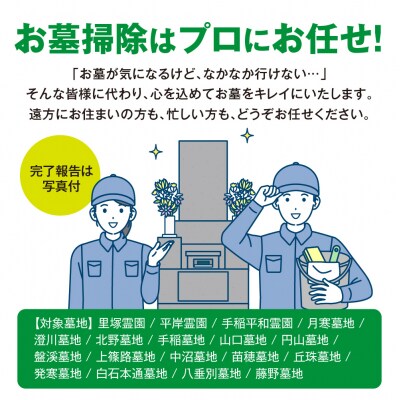 お墓掃除はプロにお任せ!

「お墓が気になるけど、なかなか行けない…」
そんな皆様に代わり、心を込めてお墓をキレイにいたします。
遠方にお住まいの方も、忙しい方も、どうぞお任せください。

完了報告は
写真付

【対象墓地】里塚霊園 / 平岸霊園 / 手稲平和霊園 / 月寒墓地 / 澄川墓地 / 北野墓地 / 手稲墓地 / 山口墓地 / 円山墓地 / 盤渓墓地 / 上篠路墓地 / 中沼墓地 / 苗穂墓地 / 丘珠墓地 / 発寒墓地 / 白石本通墓地 / 八垂別墓地 / 藤野墓地