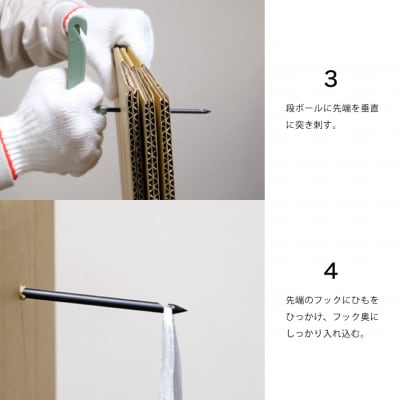 3

段ボールに先端を垂直に突き刺す。

4

先端のフックにひもをひっかけ、フック奥にしっかり入れ込む。