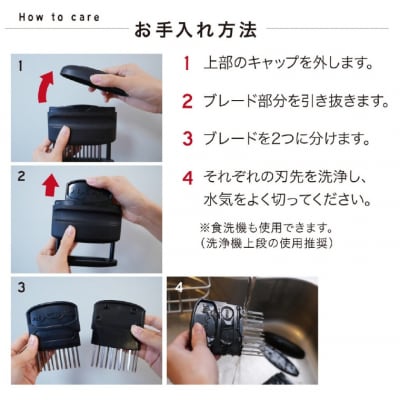 How to care

お手入れ方法

1

2

3

4

1 上部のキャップを外します。

2 ブレード部分を引き抜きます。

3 ブレードを2つに分けます。

4 それぞれの刃先を洗浄し、水気をよく切ってください。

※食洗機も使用できます。
（洗浄機上段の使用推奨）