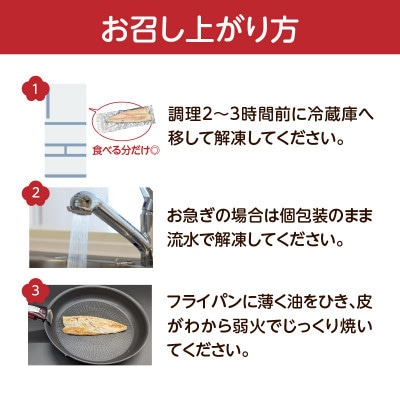 お召し上がり方

1

食べる分だけ◎

調理2～3時間前に冷蔵庫へ移して解凍してください。

2

お急ぎの場合は個包装のまま流水で解凍してください。

3

フライパンに薄く油をひき、皮がわから弱火でじっくり焼いてください。