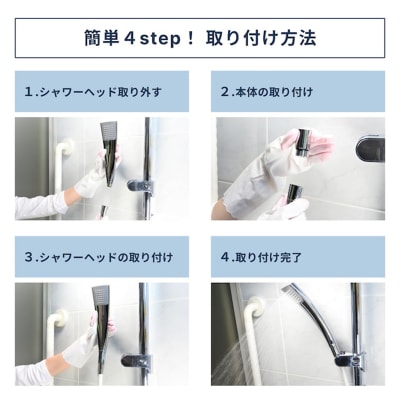 簡単４step！ 取り付け方法

１.シャワーヘッド取り外す

２.本体の取り付け

３.シャワーヘッドの取り付け

４.取り付け完了