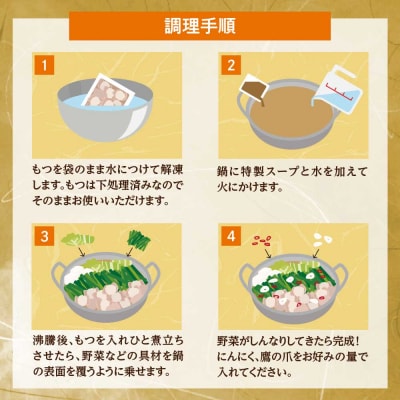 調理手順

1

もつを袋のまま水につけて解凍します。もつは下処理済みなのでそのままお使いいただけます。

2

鍋に特製スープと水を加えて火にかけます。

3

沸騰後、もつを入れひと煮立ちさせたら、野菜などの具材を鍋の表面を覆うように乗せます。

4

野菜がしんなりしてきたら完成！にんにく、鷹の爪をお好みの量で入れてください。