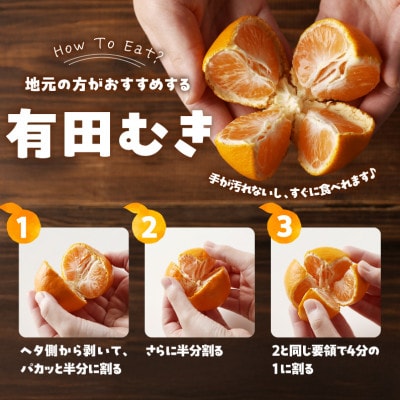 How To Eat?

地元の方がおすすめする

有田むき

手が汚れないし、すぐに食べれます♪

1

ヘタ側から剥いて、パカッと半分に割る

2

さらに半分割る

3

2と同じ要領で4分の1に割る