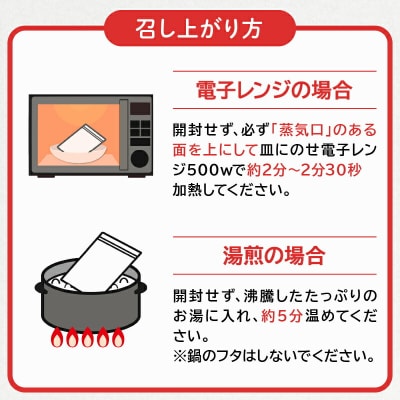 召し上がり方

電子レンジの場合

開封せず、必ず「蒸気口」のある面を上にして皿にのせ電子レンジ500wで約2分～2分30秒加熱してください。

湯煎の場合

開封せず、沸騰したたっぷりのお湯に入れ、約5分温めてください。
※鍋のフタはしないでください。