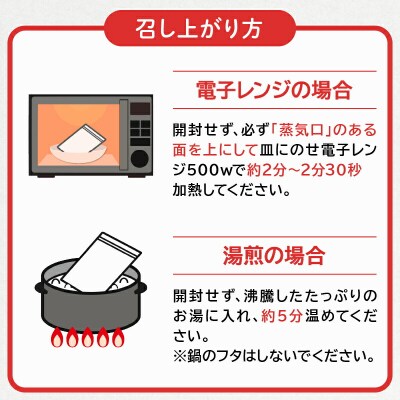 召し上がり方

電子レンジの場合

開封せず、必ず「蒸気口」のある面を上にして皿にのせ電子レンジ500wで約2分～2分30秒加熱してください。

湯煎の場合

開封せず、沸騰したたっぷりのお湯に入れ、約5分温めてください。
※鍋のフタはしないでください。