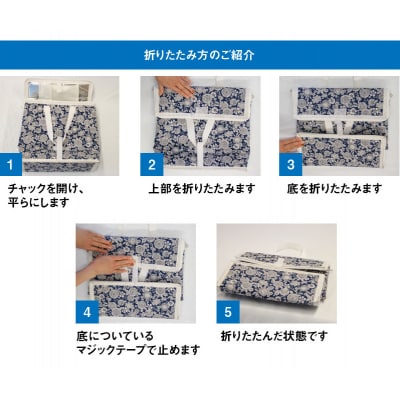 折りたたみ方のご紹介

1
チャックを開け、平らにします

2
上部を折りたたみます

3
底を折りたたみます

4
底についているマジックテープで止めます

5
折りたたんだ状態です