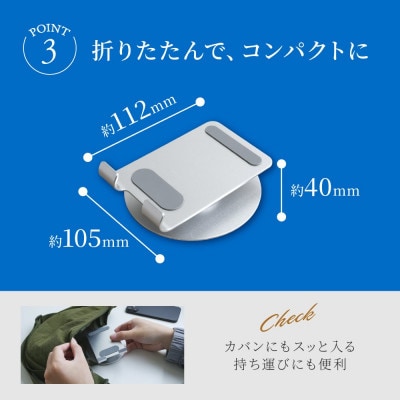 POINT 3 折りたたんで、コンパクトに

約112mm

約40mm

約105mm

Check

カバンにもスッと入る
持ち運びにも便利