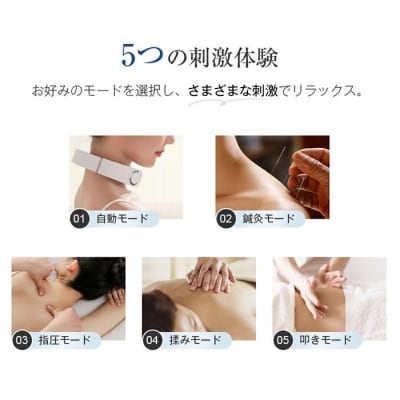 5つの刺激体験

お好みのモードを選択し、さまざまな刺激でリラックス。

01 自動モード

02 鍼灸モード

03 指圧モード

04 揉みモード

05 叩きモード