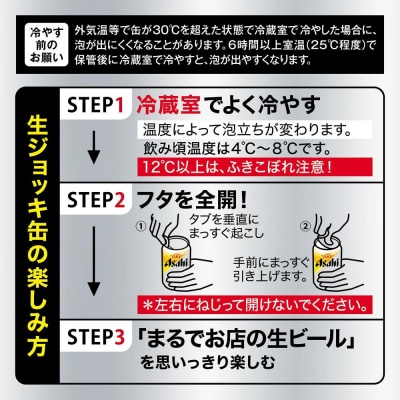 冷やす前のお願い

外気温等で缶が30℃を超えた状態で冷蔵室で冷やした場合に、泡が出にくくなることがあります。6時間以上室温(25℃程度)で保管後に冷蔵室で冷やすと、泡が出やすくなります。

生ジョッキ缶の楽しみ方

STEP1 冷蔵室でよく冷やす

温度によって泡立ちが変わります。
飲み頃温度は4℃～8℃です。
12℃以上は、ふきこぼれ注意!

STEP2 フタを全開!

① タブを垂直にまっすぐ起こし

Asahi

② 手前にまっすぐ引き上げます。

Asahi

*左右にねじって開けないでください。

STEP3 「まるでお店の生ビール」を思いっきり楽しむ