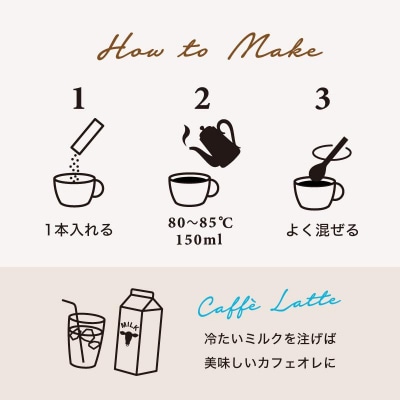 How to Make

1

1本入れる

2

80～85℃
150ml

3

よく混ぜる

MILK

Caffè Latte

冷たいミルクを注げば
美味しいカフェオレに