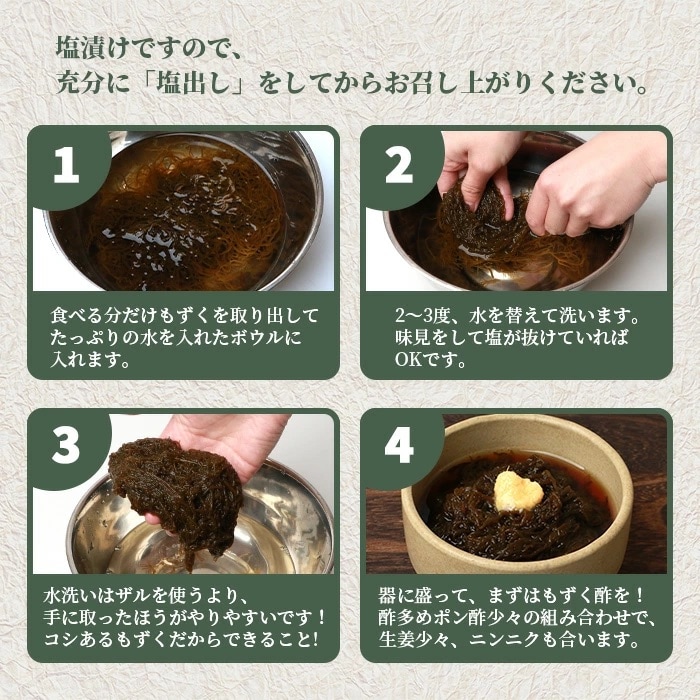 塩漬けですので、
充分に「塩出し」をしてからお召し上がりください。

1

食べる分だけもずくを取り出してたっぷりの水を入れたボウルに入れます。

2

2〜3度、水を替えて洗います。味見をして塩が抜けていればOKです。

3

水洗いはザルを使うより、手に取ったほうがやりやすいです！コシあるもずくだからできること!

4

器に盛って、まずはもずく酢を！酢多めポン酢少々の組み合わせで、生姜少々、ニンニクも合います。