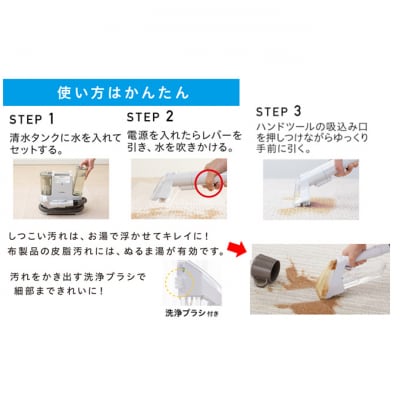 使い方はかんたん

STEP 1
清水タンクに水を入れてセットする。

STEP 2
電源を入れたらレバーを引き、水を吹きかける。

STEP 3
ハンドツールの吸込み口を押しつけながらゆっくり手前に引く。

しつこい汚れは、お湯で浮かせてキレイに！
布製品の皮脂汚れには、ぬるま湯が有効です。

汚れをかき出す洗浄ブラシで細部まできれいに！

洗浄ブラシ付き