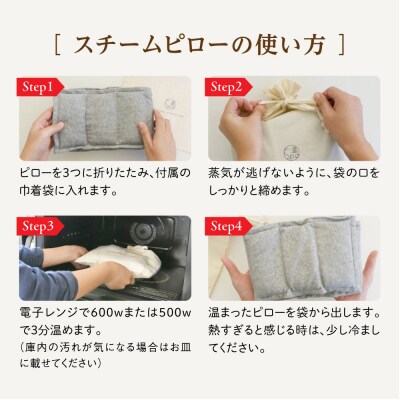 [ スチームピローの使い方 ]

Step1

ピローを3つに折りたたみ、付属の巾着袋に入れます。

Step2

蒸気が逃げないように、袋の口をしっかりと締めます。

Step3

電子レンジで600wまたは500wで3分温めます。
（庫内の汚れが気になる場合はお皿に載せてください）

Step4

温まったピローを袋から出します。熱すぎると感じる時は、少し冷ましてください。