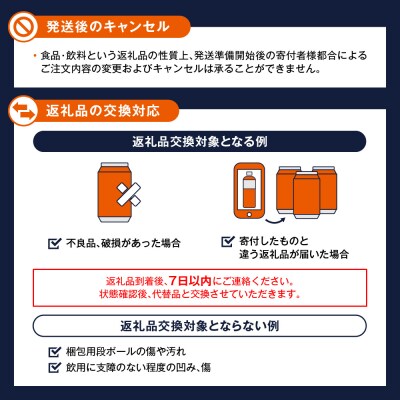 発送後のキャンセル

・食品・飲料という返礼品の性質上、発送準備開始後の寄付者様都合によるご注文内容の変更およびキャンセルは承ることができません。

返礼品の交換対応

返礼品交換対象となる例

不良品、破損があった場合

寄付したものと違う返礼品が届いた場合

返礼品到着後、7日以内にご連絡ください。
状態確認後、代替品と交換させていただきます。

返礼品交換対象とならない例

梱包用段ボールの傷や汚れ

飲用に支障のない程度の凹み、傷