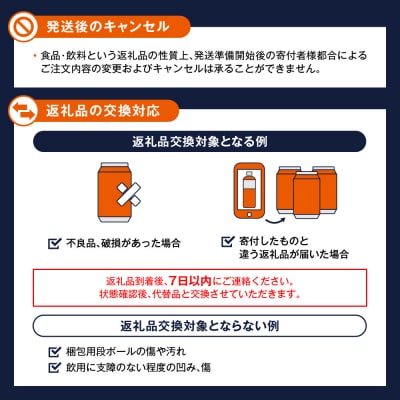 発送後のキャンセル

・食品・飲料という返礼品の性質上、発送準備開始後の寄付者様都合によるご注文内容の変更およびキャンセルは承ることができません。

返礼品の交換対応

返礼品交換対象となる例

不良品、破損があった場合

寄付したものと違う返礼品が届いた場合

返礼品到着後、7日以内にご連絡ください。
状態確認後、代替品と交換させていただきます。

返礼品交換対象とならない例

梱包用段ボールの傷や汚れ

飲用に支障のない程度の凹み、傷