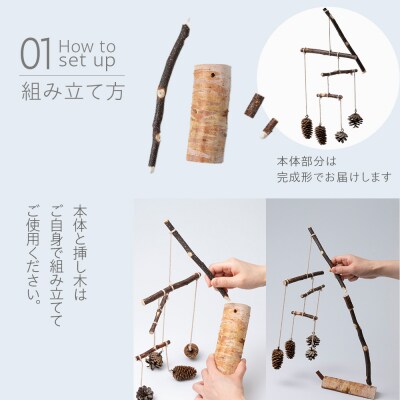 01 How to set up

組み立て方

本体部分は
完成形でお届けします

本体と挿し木は
ご自身で組み立てて
ご使用ください。