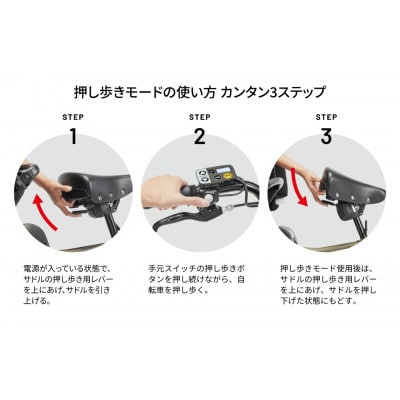 押し歩きモードの使い方 カンタン3ステップ

STEP
1

電源が入っている状態で、サドルの押し歩き用レバーを上にあげ、サドルを引き上げる。

STEP
2

手元スイッチの押し歩きボタンを押し続けながら、自転車を押し歩く。

STEP
3

押し歩きモード使用後は、サドルの押し歩き用レバーを上にあげ、サドルを押し下げた状態にもどす。