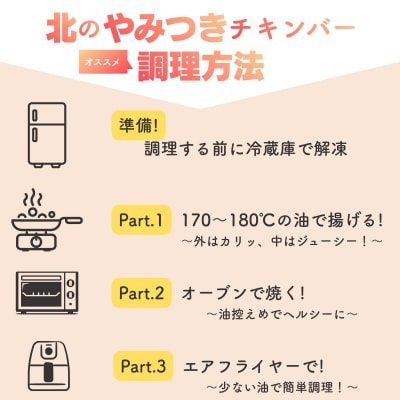 北のやみつきチキンバー

オススメ 調理方法

準備!
調理する前に冷蔵庫で解凍

Part.1 170〜180℃の油で揚げる!
〜外はカリッ、中はジューシー!〜

Part.2 オーブンで焼く!
〜油控えめでヘルシーに〜

Part.3 エアフライヤーで!
〜少ない油で簡単調理!〜