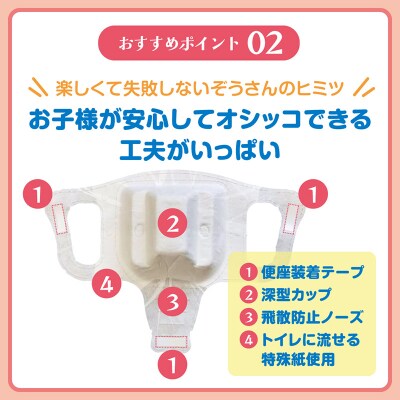 おすすめポイント 02

楽しくて失敗しないぞうさんのヒミツ

お子様が安心してオシッコできる工夫がいっぱい

1

1

2

4

3

1

1 便座装着テープ
2 深型カップ
3 飛散防止ノーズ
4 トイレに流せる特殊紙使用