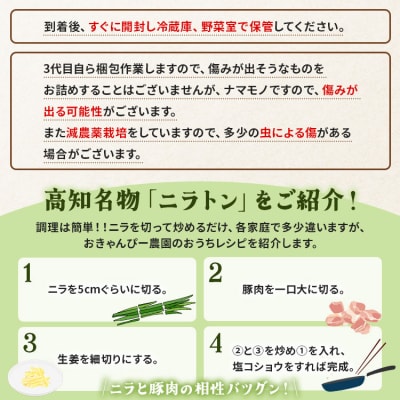 到着後、すぐに開封し冷蔵庫、野菜室で保管してください。

3代目自ら梱包作業しますので、傷みが出そうなものをお詰めすることはございませんが、ナマモノですので、傷みが出る可能性がございます。
また減農薬栽培をしていますので、多少の虫による傷がある場合がございます。

高知名物「ニラトン」をご紹介！

調理は簡単！！ニラを切って炒めるだけ、各家庭で多少違いますが、おきゃんぴー農園のおうちレシピを紹介します。

1
ニラを5cmぐらいに切る。

2
豚肉を一口大に切る。

3
生姜を細切りにする。

4
②と③を炒め①を入れ、塩コショウをすれば完成。

ニラと豚肉の相性バツグン！