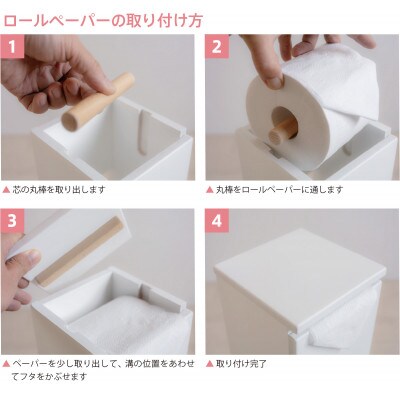 ロールペーパーの取り付け方

1

▲ 芯の丸棒を取り出します

2

▲ 丸棒をロールペーパーに通します

3

▲ ペーパーを少し取り出して、溝の位置をあわせてフタをかぶせます

4

▲ 取り付け完了