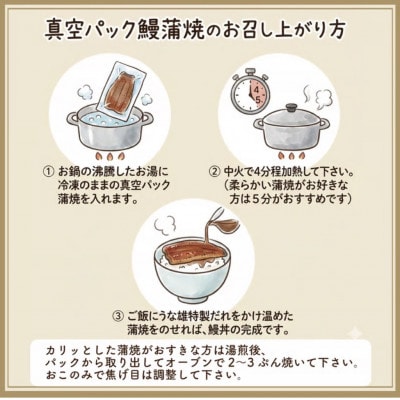 真空パック鰻蒲焼のお召し上がり方

4
5

① お鍋の沸騰したお湯に冷凍のままの真空パック蒲焼を入れます。

② 中火で4分程加熱して下さい。（柔らかい蒲焼がお好きな方は５分がおすすめです）

③ ご飯にうな雄特製だれをかけ温めた蒲焼をのせれば、鰻丼の完成です。

カリッとした蒲焼がおすきな方は湯煎後、パックから取り出してオーブンで２〜３ぷん焼いて下さい。おこのみで焦げ目は調整して下さい。