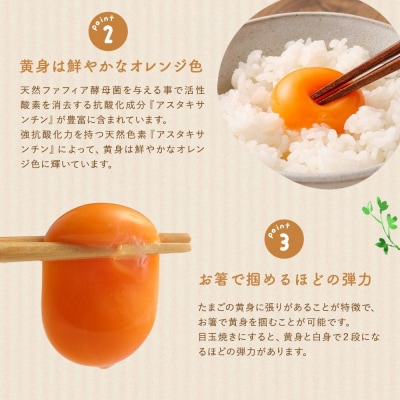 point 2

黄身は鮮やかなオレンジ色

天然ファフィア酵母菌を与える事で活性酸素を消去する抗酸化成分『アスタキサンチン』が豊富に含まれています。
強抗酸化力を持つ天然色素『アスタキサンチン』によって、黄身は鮮やかなオレンジ色に輝いています。

point 3

お箸で掴めるほどの弾力

たまごの黄身に張りがあることが特徴で、お箸で黄身を掴むことが可能です。
目玉焼きにすると、黄身と白身で2段になるほどの弾力があります。