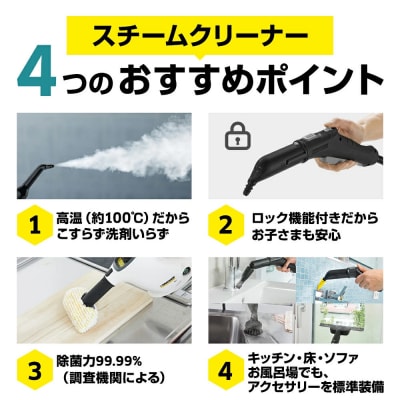 スチームクリーナー
4つのおすすめポイント

1 高温（約100℃）だから こすらず洗剤いらず

2 ロック機能付きだから お子さまも安心

3 除菌力99.99% （調査機関による）

4 キッチン・床・ソファ お風呂場でも、アクセサリーを標準装備