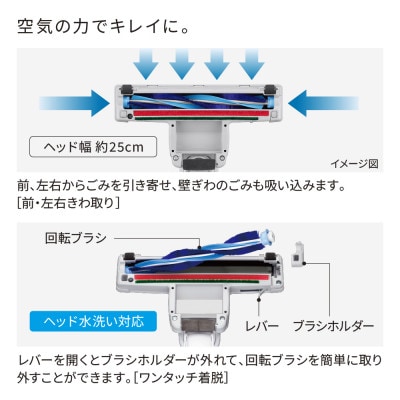 空気の力でキレイに。

ヘッド幅 約25cm

イメージ図

前、左右からごみを引き寄せ、壁ぎわのごみも吸い込みます。
［前・左右きわ取り］

回転ブラシ

ヘッド水洗い対応

レバー

ブラシホルダー

レバーを開くとブラシホルダーが外れて、回転ブラシを簡単に取り外すことができます。［ワンタッチ着脱］