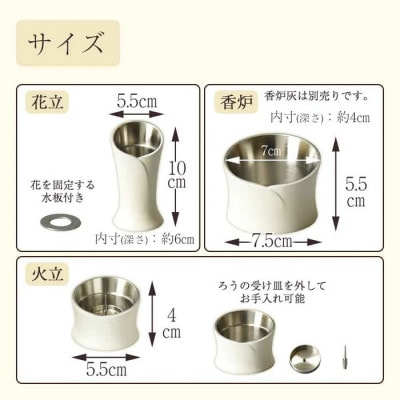 サイズ

花立

5.5cm

10 cm

花を固定する水板付き

内寸(深さ)：約6cm

香炉

香炉灰は別売りです。

内寸(深さ)：約4cm

7cm

5.5 cm

7.5cm

火立

4 cm

5.5cm

ろうの受け皿を外してお手入れ可能