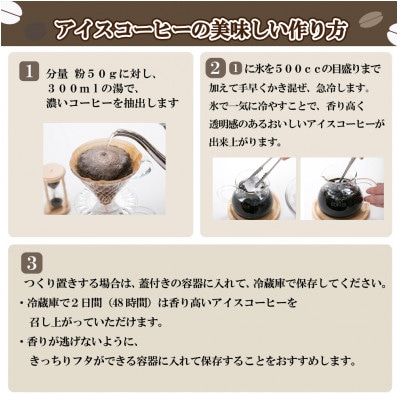 アイスコーヒーの美味しい作り方

1 分量 粉５０ｇに対し、３００ｍｌの湯で、濃いコーヒーを抽出します

2 1に氷を５００ｃｃの目盛りまで加えて手早くかき混ぜ、急冷します。氷で一気に冷やすことで、香り高く透明感のあるおいしいアイスコーヒーが出来上がります。

3
つくり置きする場合は、蓋付きの容器に入れて、冷蔵庫で保存してください。
・冷蔵庫で２日間（48時間）は香り高いアイスコーヒーを召し上がっていただけます。
・香りが逃げないように、きっちりフタができる容器に入れて保存することをおすすめします。