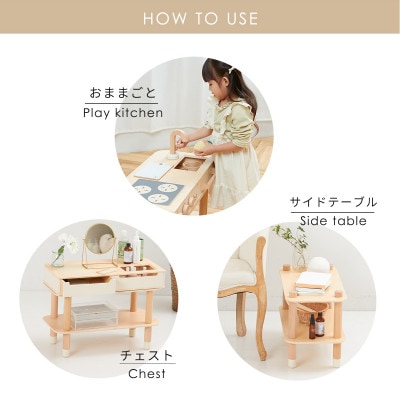 HOW TO USE

おままごと
Play kitchen

サイドテーブル
Side table

チェスト
Chest