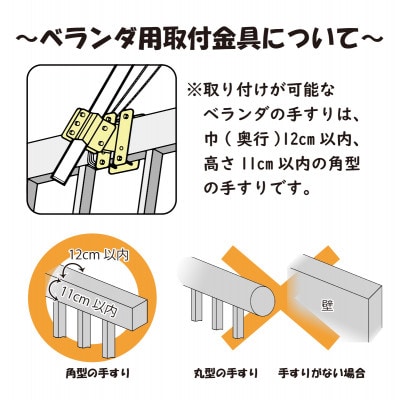 ～ベランダ用取付金具について～

※取り付けが可能なベランダの手すりは、巾（奥行）12cm 以内、高さ 11cm 以内の角型の手すりです。

12cm 以内

11cm 以内

壁

角型の手すり

丸型の手すり

手すりがない場合