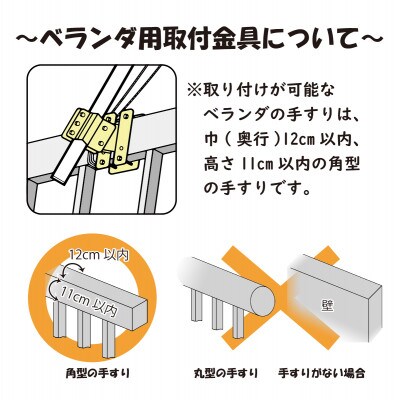 ～ベランダ用取付金具について～

※取り付けが可能なベランダの手すりは、巾（奥行）12cm 以内、高さ 11cm 以内の角型の手すりです。

12cm 以内

11cm 以内

壁

角型の手すり

丸型の手すり

手すりがない場合