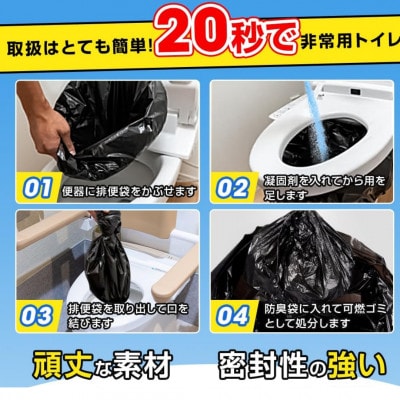 取扱はとても簡単! 20秒で 非常用トイレ

01 便器に排便袋をかぶせます

02 凝固剤を入れてから用を足します

03 排便袋を取り出して口を結びます

04 防臭袋に入れて可燃ゴミとして処分します

頑丈な素材　密封性の強い