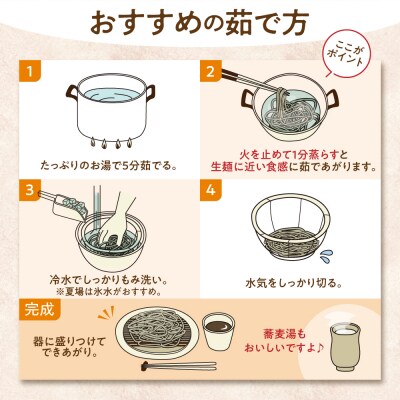 おすすめの茹で方

ここがポイント

1
たっぷりのお湯で5分茹でる。

2
火を止めて1分蒸らすと生麺に近い食感に茹であがります。

3
冷水でしっかりもみ洗い。
※夏場は氷水がおすすめ。

4
水気をしっかり切る。

完成
器に盛りつけてできあがり。

蕎麦湯もおいしいですよ♪