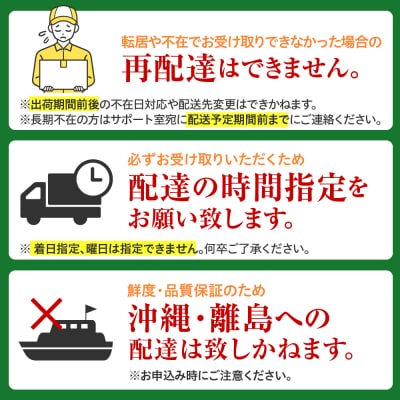 転居や不在でお受け取りできなかった場合の
再配達はできません。

※出荷期間前後の不在日対応や配送先変更はできかねます。
※長期不在の方はサポート室宛に配送予定期間前までにご連絡ください。

必ずお受け取りいただくため
配達の時間指定をお願い致します。

※ 着日指定、曜日は指定できません。何卒ご了承ください。

鮮度・品質保証のため
沖縄・離島への配達は致しかねます。

※お申込み時にご注意ください。