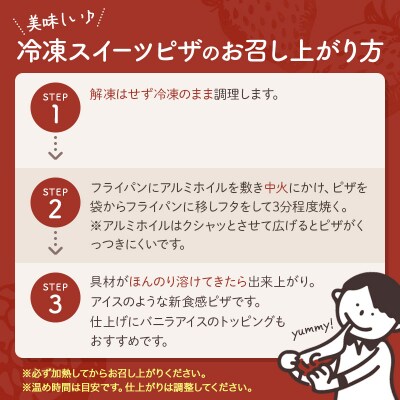 美味しい♪
冷凍スイーツピザのお召し上がり方

STEP 1
解凍はせず冷凍のまま調理します。

STEP 2
フライパンにアルミホイルを敷き中火にかけ、ピザを袋からフライパンに移しフタをして3分程度焼く。
※アルミホイルはクシャッとさせて広げるとピザがくっつきにくいです。

STEP 3
具材がほんのり溶けてきたら出来上がり。
アイスのような新食感ピザです。
仕上げにバニラアイスのトッピングもおすすめです。

yummy!

※必ず加熱してからお召し上がりください。
※温め時間は目安です。仕上がりは調整してください。