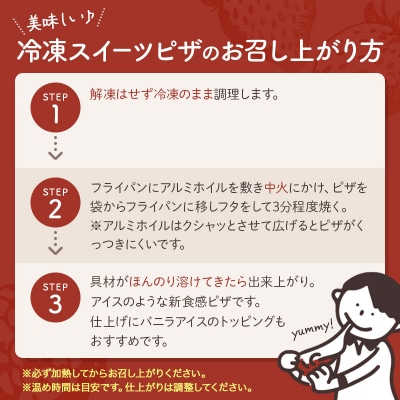 美味しい♪
冷凍スイーツピザのお召し上がり方

STEP 1
解凍はせず冷凍のまま調理します。

STEP 2
フライパンにアルミホイルを敷き中火にかけ、ピザを袋からフライパンに移しフタをして3分程度焼く。
※アルミホイルはクシャッとさせて広げるとピザがくっつきにくいです。

STEP 3
具材がほんのり溶けてきたら出来上がり。
アイスのような新食感ピザです。
仕上げにバニラアイスのトッピングもおすすめです。

yummy!

※必ず加熱してからお召し上がりください。
※温め時間は目安です。仕上がりは調整してください。