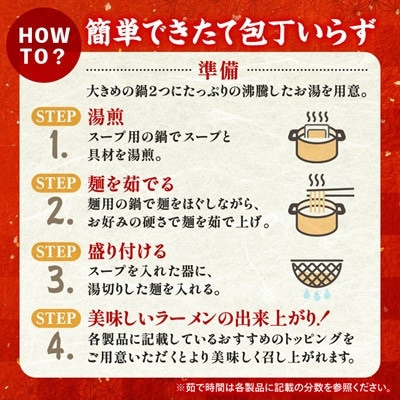 HOW TO？

簡単できたて包丁いらず

準備

大きめの鍋2つにたっぷりの沸騰したお湯を用意。

STEP 1.

湯煎

スープ用の鍋でスープと具材を湯煎。

STEP 2.

麺を茹でる

麺用の鍋で麺をほぐしながら、お好みの硬さで麺を茹で上げ。

STEP 3.

盛り付ける

スープを入れた器に、湯切りした麺を入れる。

STEP 4.

美味しいラーメンの出来上がり！

各製品に記載しているおすすめのトッピングをご用意いただくとより美味しく召し上がれます。

※茹で時間は各製品に記載の分数を参照ください。