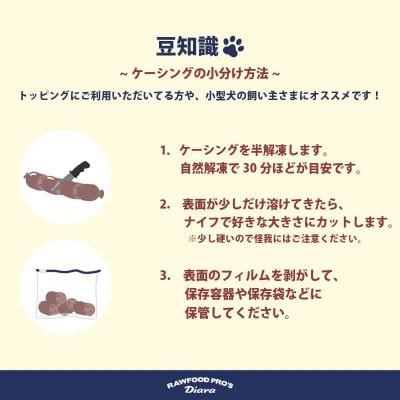 豆知識

~ ケーシングの小分け方法 ~

トッピングにご利用いただいてる方や、小型犬の飼い主さまにオススメです！

1. ケーシングを半解凍します。
自然解凍で 30 分ほどが目安です。

2. 表面が少しだけ溶けてきたら、
ナイフで好きな大きさにカットします。
※少し硬いので怪我にはご注意ください。

3. 表面のフィルムを剥がして、
保存容器や保存袋などに
保管してください。

RAWFOOD PRO'S
Diara