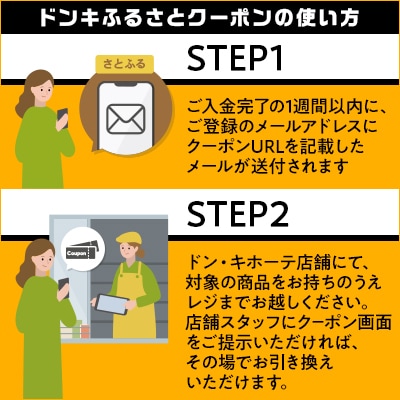 ドンキふるさとクーポンの使い方

STEP1

さとふる

ご入金完了の1週間以内に、ご登録のメールアドレスにクーポンURLを記載したメールが送付されます

STEP2

Coupon

ドン・キホーテ店舗にて、対象の商品をお持ちのうえレジまでお越しください。店舗スタッフにクーポン画面をご提示いただければ、その場でお引き換えいただけます。