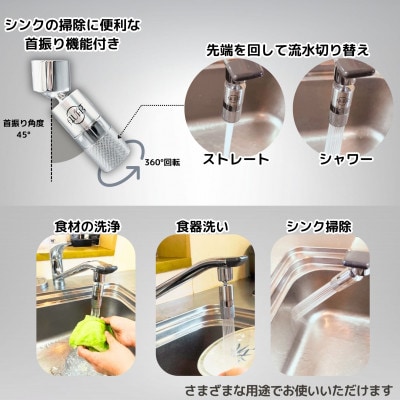 シンクの掃除に便利な
首振り機能付き

首振り角度
45°

360°回転

先端を回して流水切り替え

ストレート

シャワー

食材の洗浄

食器洗い

シンク掃除

さまざまな用途でお使いいただけます