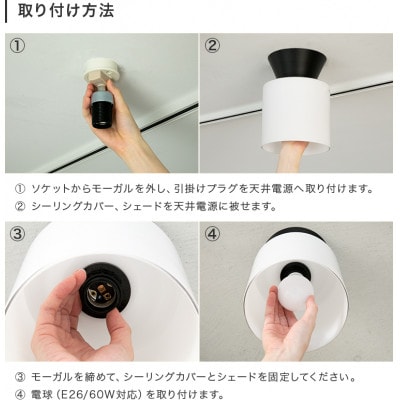 取り付け方法

①

②

① ソケットからモーガルを外し、引掛けプラグを天井電源へ取り付けます。
② シーリングカバー、シェードを天井電源に被せます。

③

④

③ モーガルを締めて、シーリングカバーとシェードを固定してください。
④ 電球（E26/60W対応）を取り付けます。