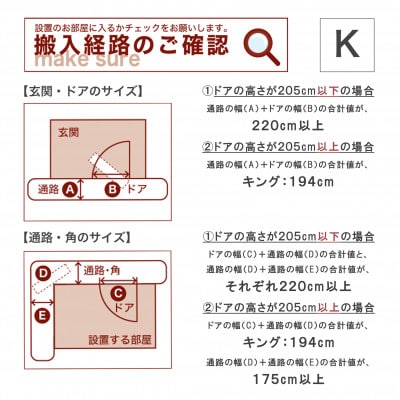 設置のお部屋に入るかチェックをお願いします。
搬入経路のご確認
make sure

K

【玄関・ドアのサイズ】

玄関
通路 A
B ドア

①ドアの高さが205cm以下の場合
通路の幅(A)+ドアの幅(B)の合計値が、
220cm以上

②ドアの高さが205cm以上の場合
通路の幅(A)+ドアの幅(B)の合計値が、
キング:194cm

【通路・角のサイズ】

D
通路・角
C
ドア
E
設置する部屋

①ドアの高さが205cm以下の場合
ドアの幅(C)+通路の幅(D)の合計値と、
通路の幅(D)+通路の幅(E)の合計値が、
それぞれ220cm以上

②ドアの高さが205cm以上の場合
ドアの幅(C)+通路の幅(D)の合計値が、
キング:194cm
通路の幅(D)+通路の幅(E)の合計値が、
175cm以上